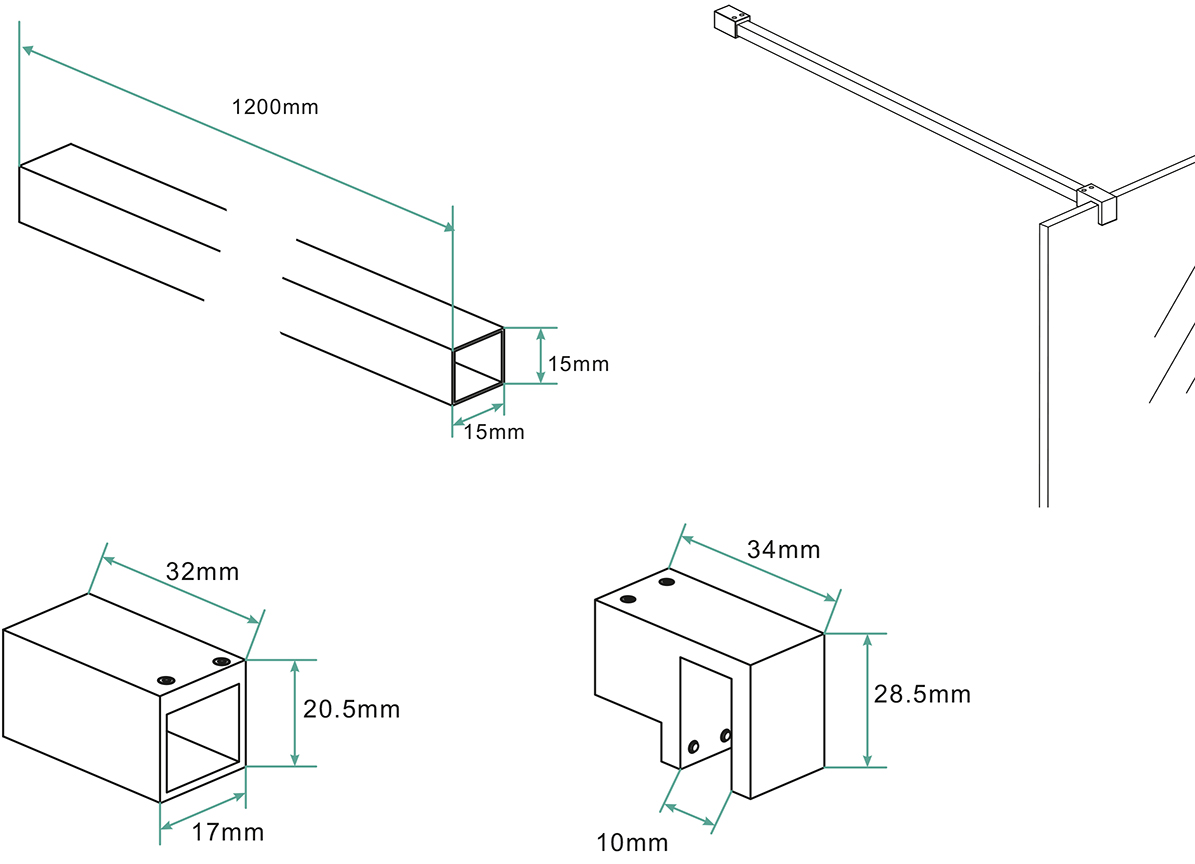 1200mm

15mm

15mm

32mm

20.5mm

17mm

34mm

28.5mm

10mm