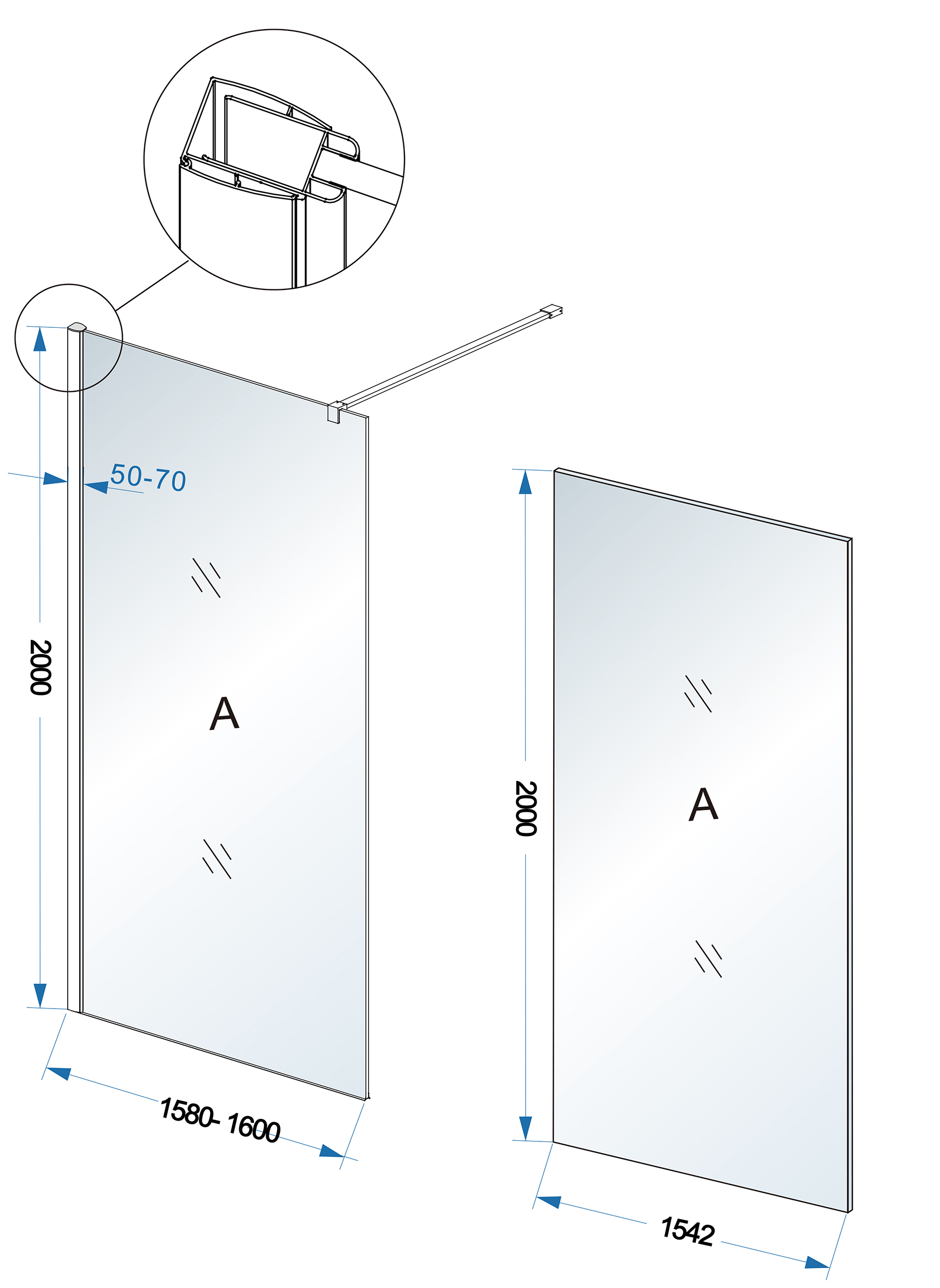 50-70

2000

A

1580- 1600

2000

A

1542