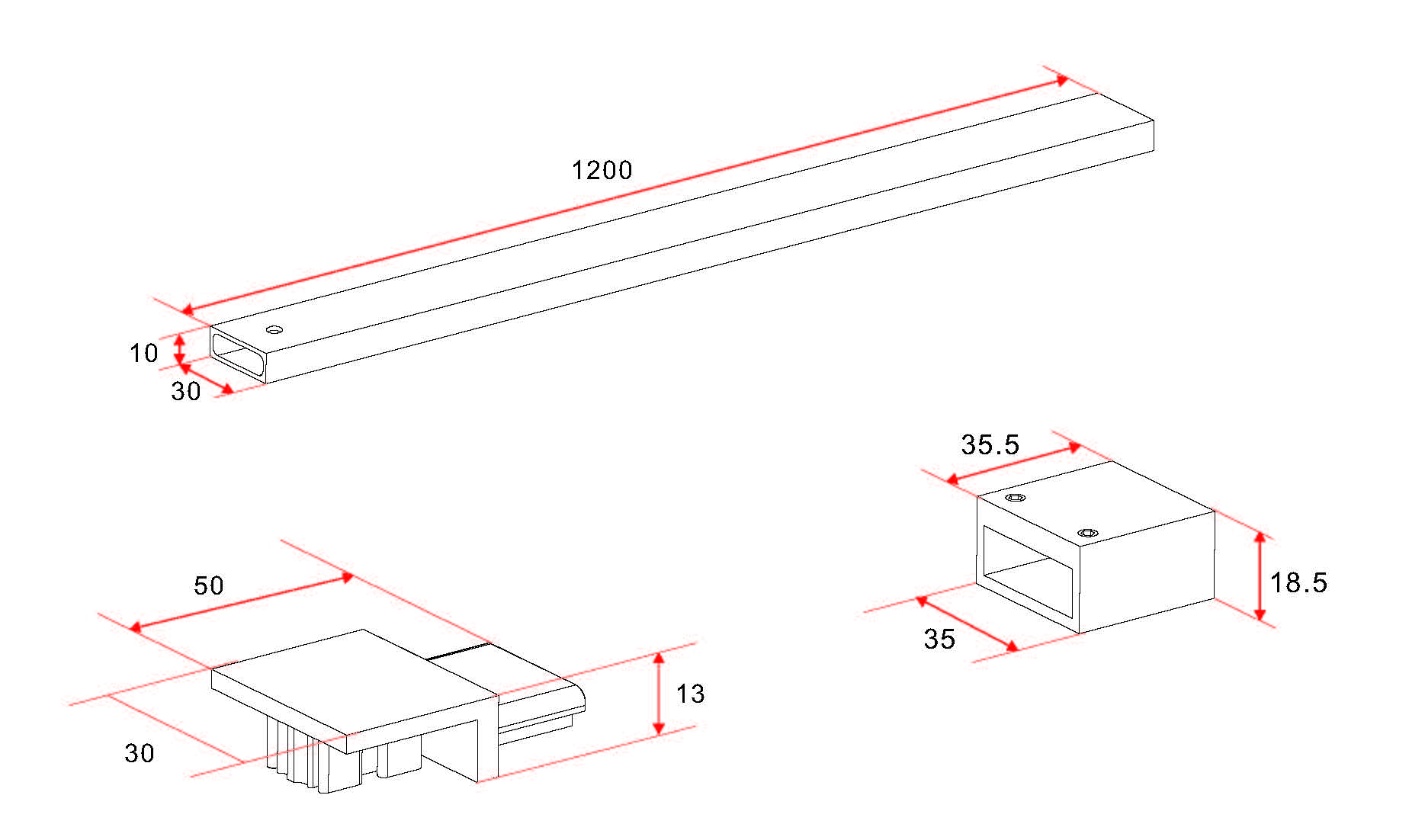 1200

10

30

35.5

18.5

35

50

13

30