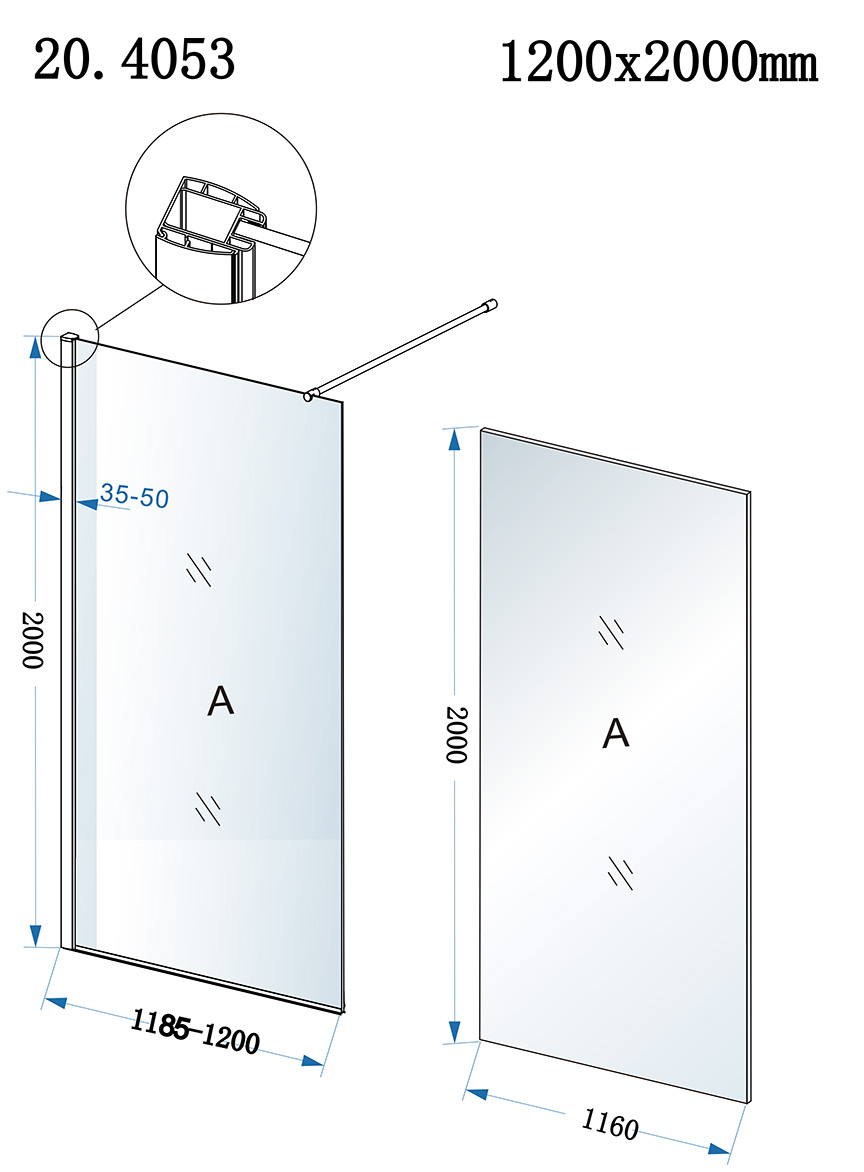 20. 4053

1200x2000mm

35-50

2000

A

1185-1200

2000

A

1160