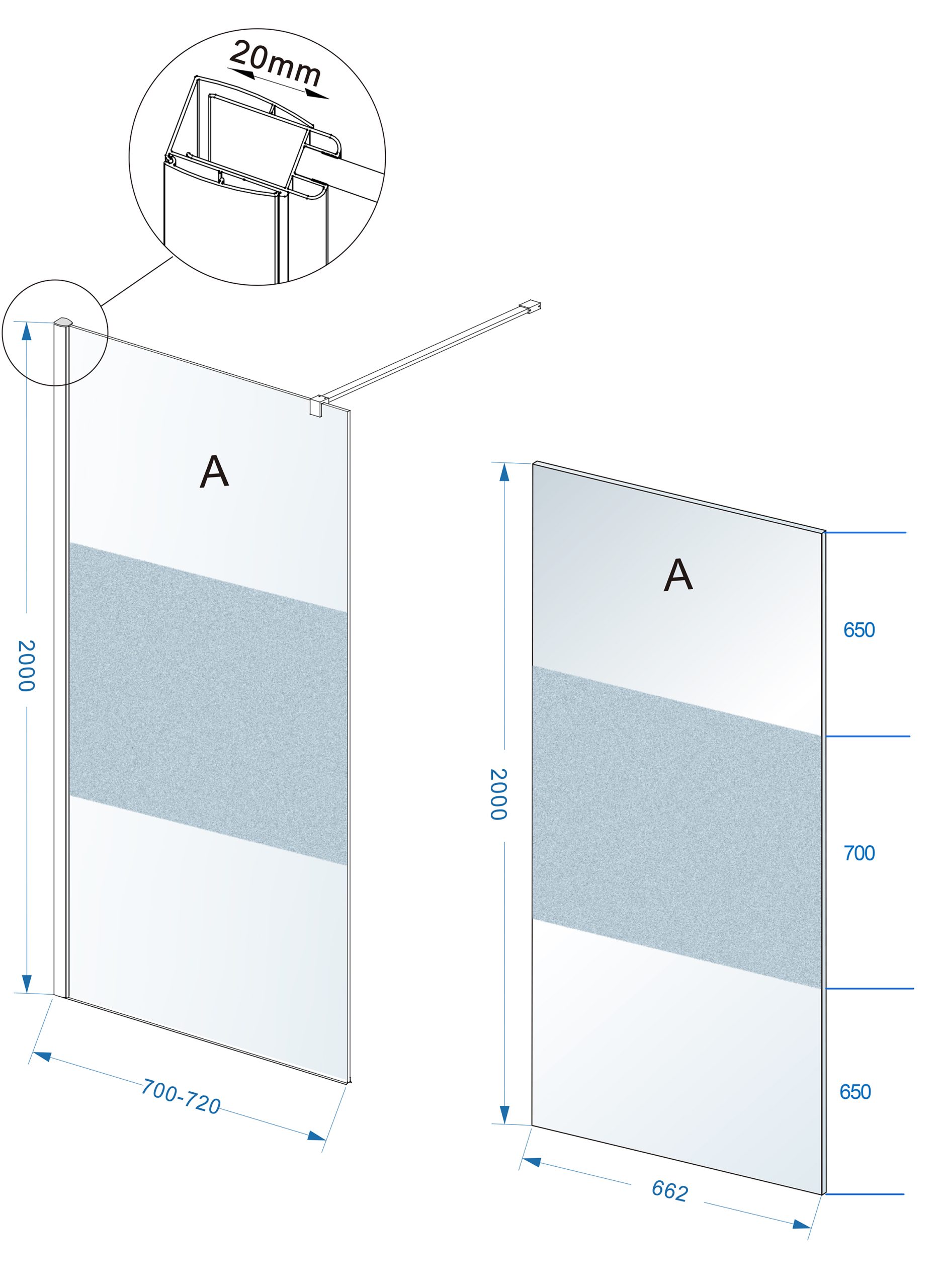 20mm

A

2000

700-720

A

2000

650

700

650

662